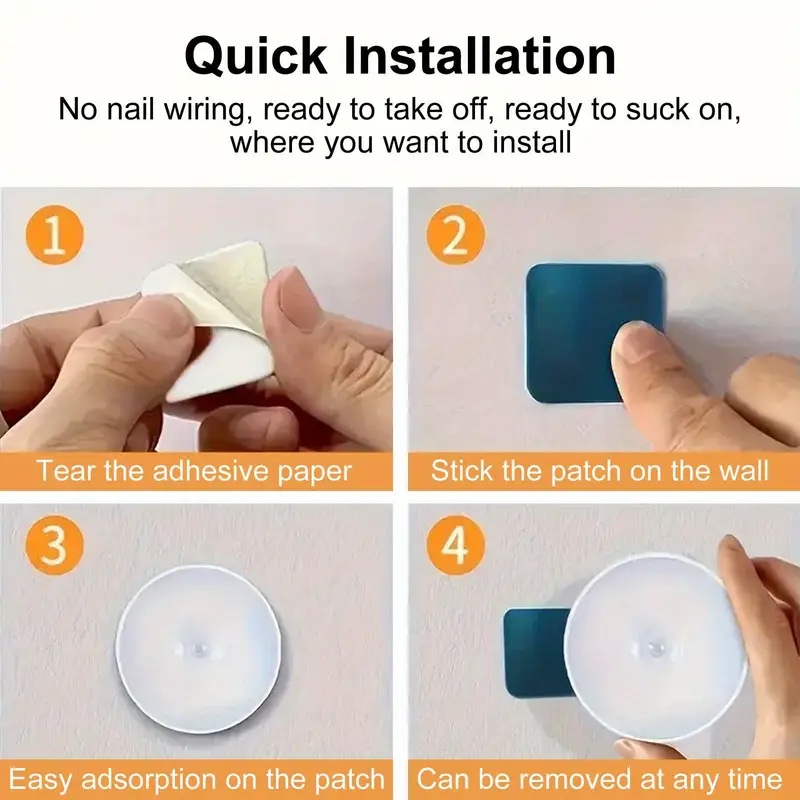 Quick Installation

No nail wiring, ready to take off, ready to suck on, where you want to install

1

Tear the adhesive paper

2

Stick the patch on the wall

3

Easy adsorption on the patch

4

Can be removed at any time