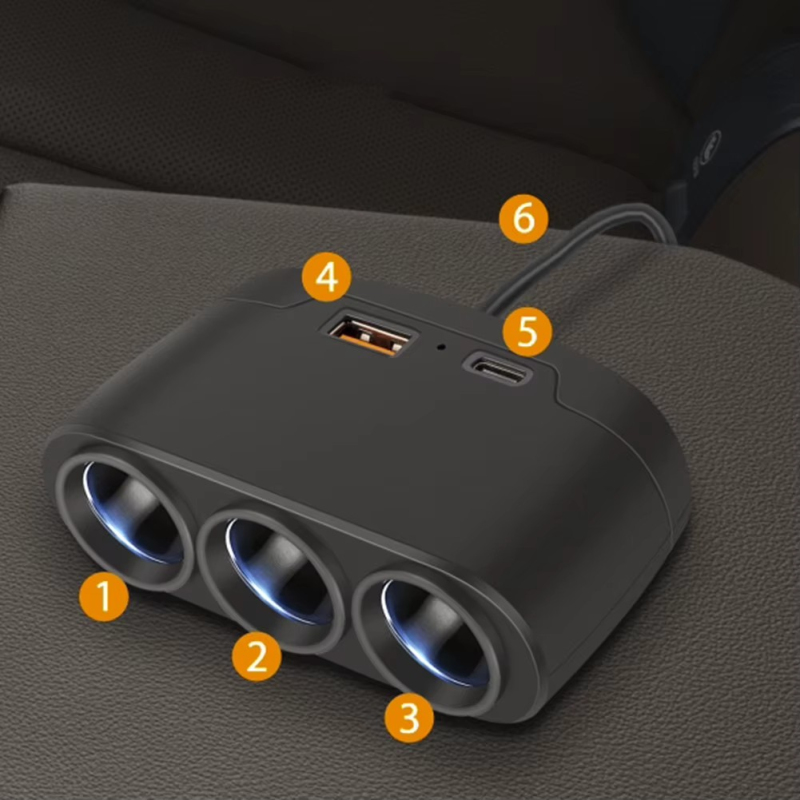 6
4
5
1
2
3